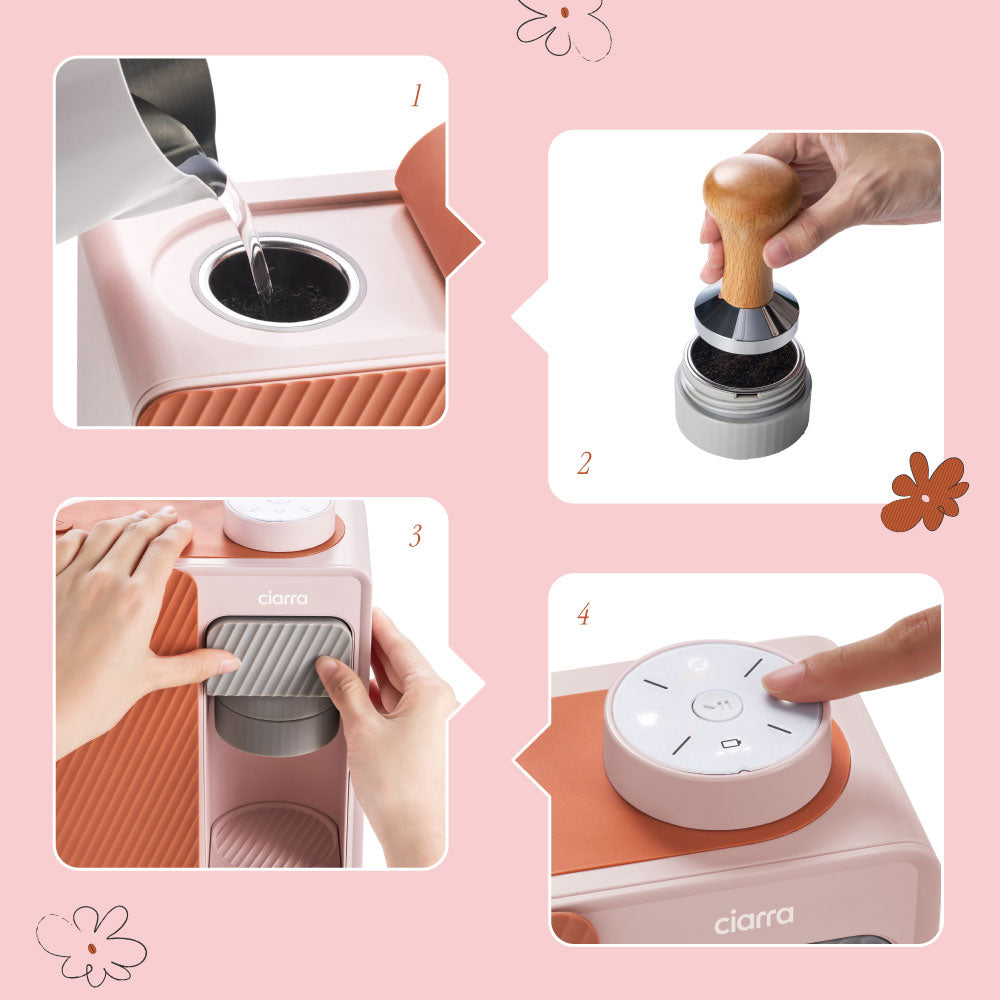 1

2

3

ciarra

4

ciarra