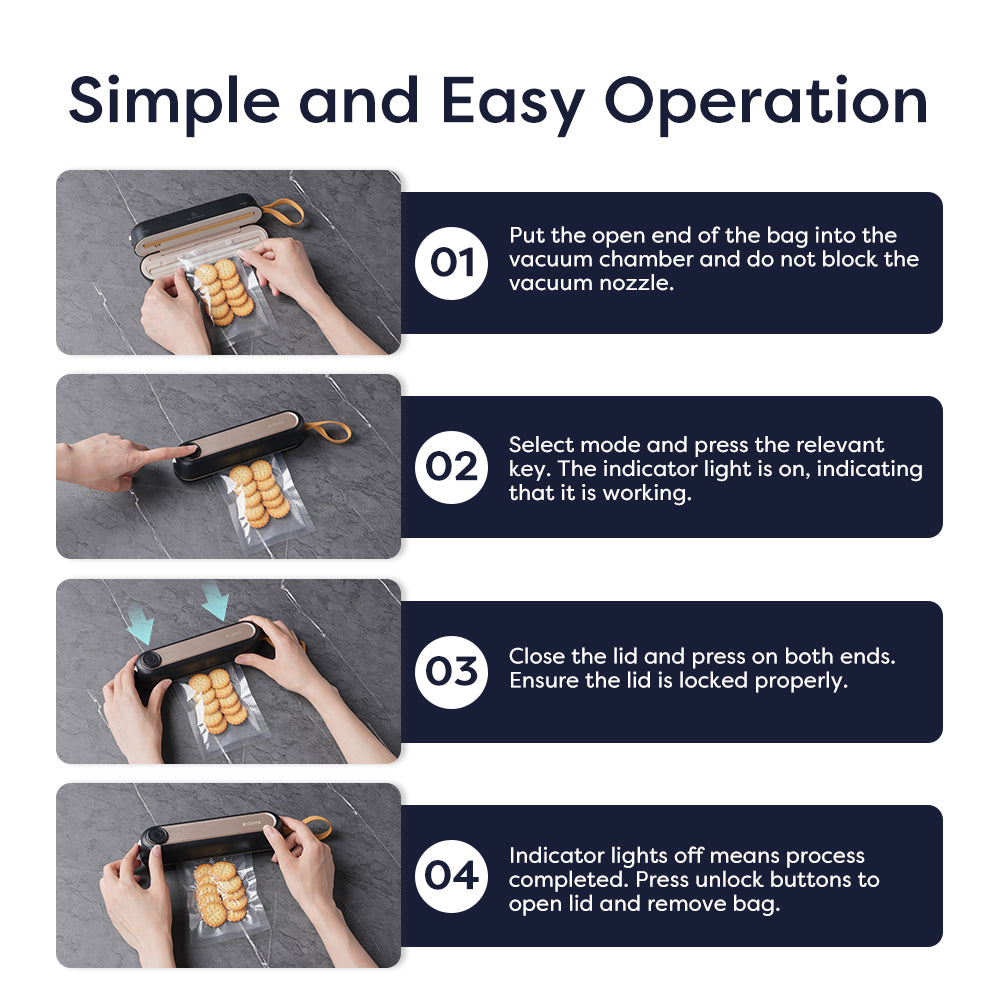 Simple and Easy Operation

01 Put the open end of the bag into the vacuum chamber and do not block the vacuum nozzle.

02 Select mode and press the relevant key. The indicator light is on, indicating that it is working.

03 Close the lid and press on both ends. Ensure the lid is locked properly.

04 Indicator lights off means process completed. Press unlock buttons to open lid and remove bag.