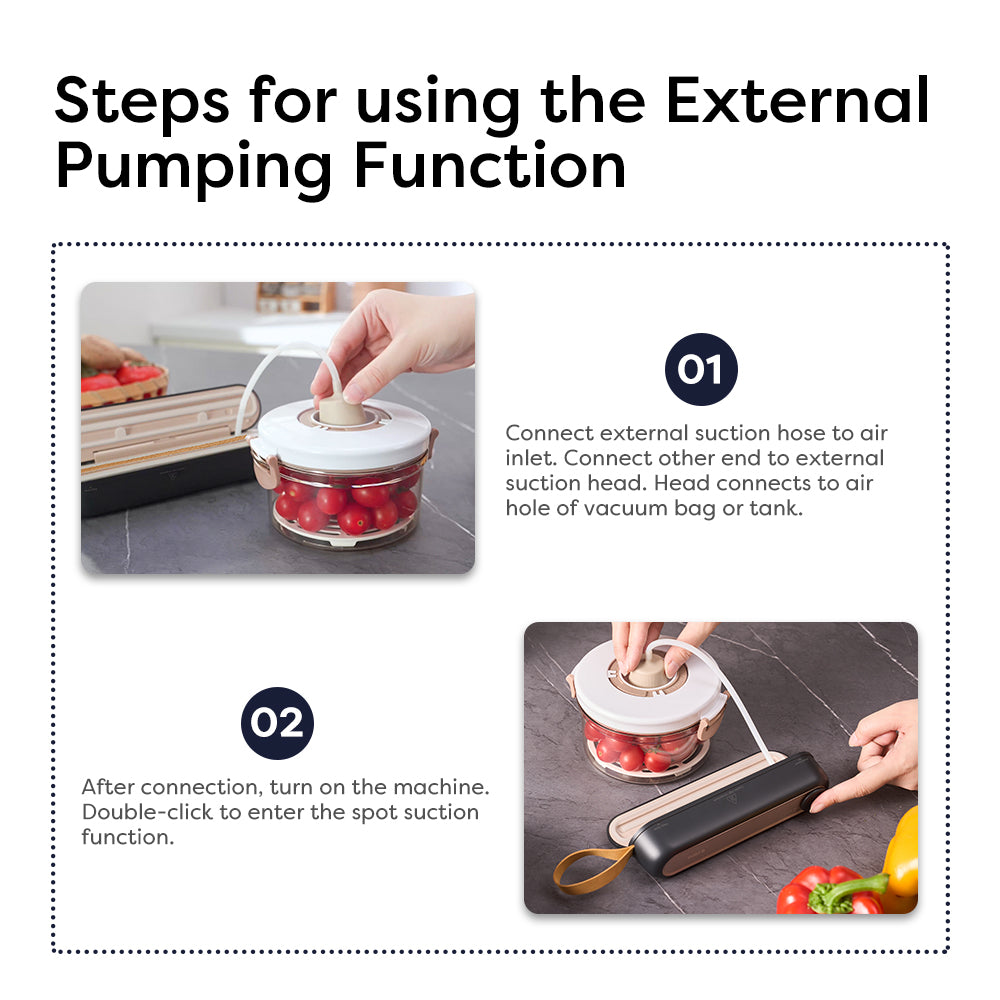 Steps for using the External Pumping Function

01

Connect external suction hose to air inlet. Connect other end to external suction head. Head connects to air hole of vacuum bag or tank.

02

After connection, turn on the machine. Double-click to enter the spot suction function.